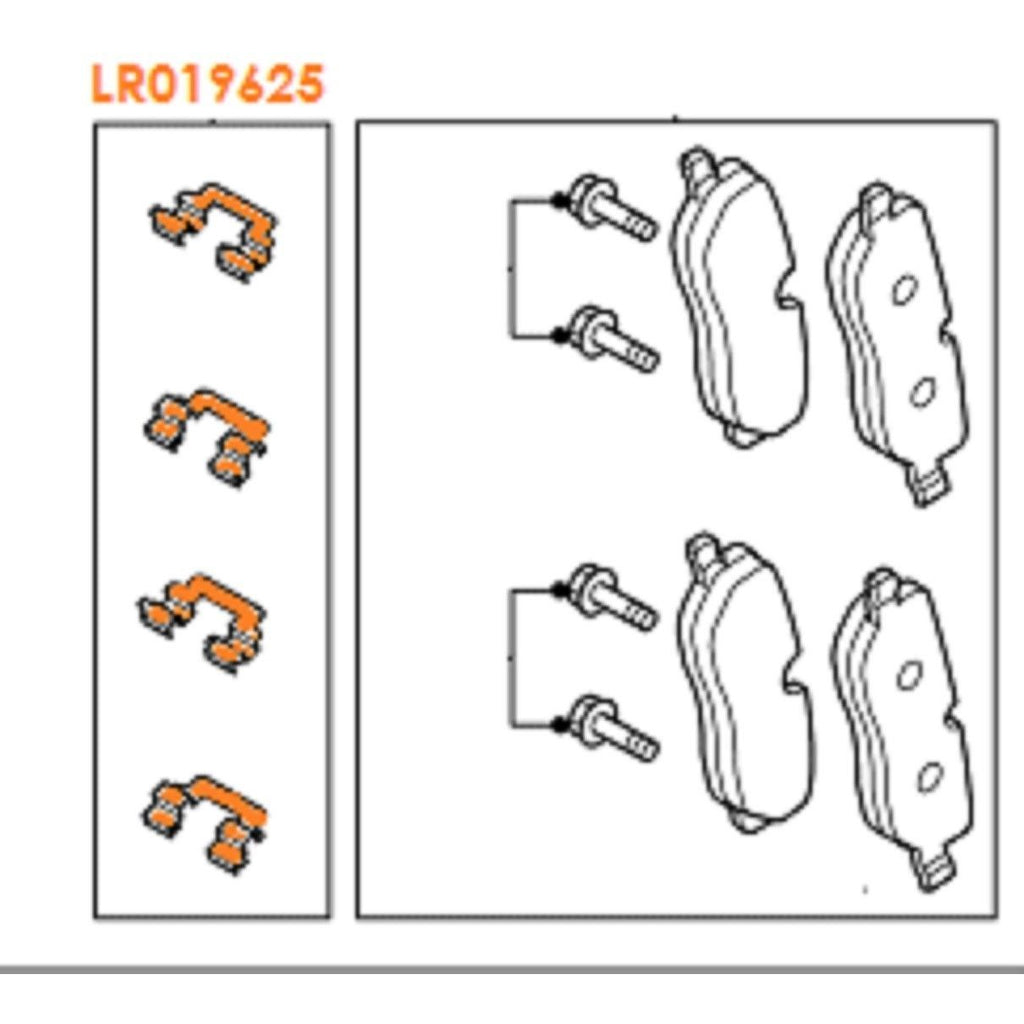 LR019625