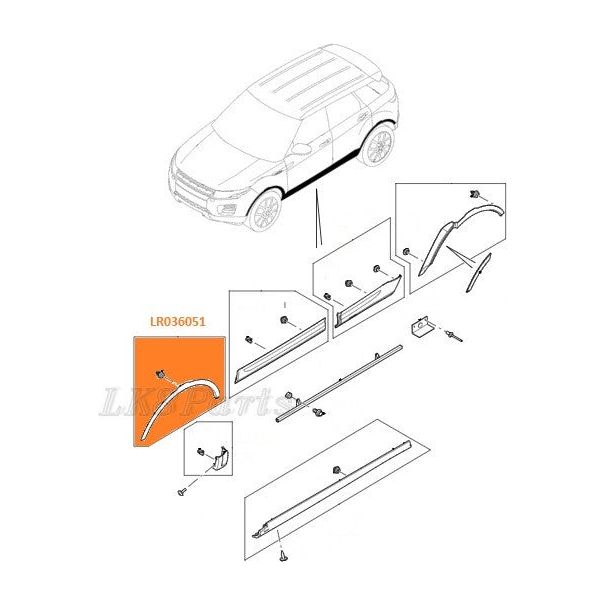 LR036051

LKS Parts